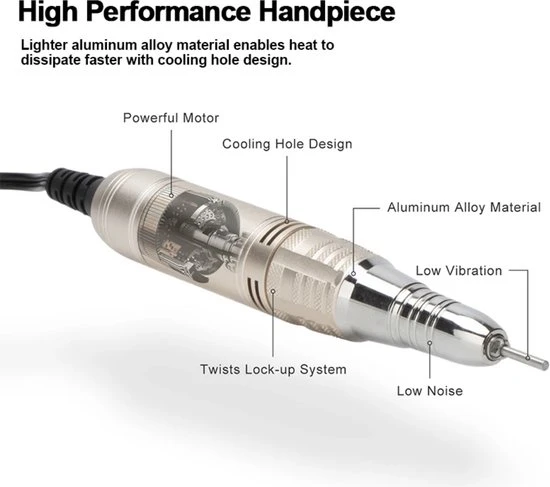 High Performance Handpiece

Lighter aluminum alloy material enables heat to dissipate faster with cooling hole design.

Powerful Motor

Cooling Hole Design

Aluminum Alloy Material

Low Vibration

Twists Lock-up System

Low Noise