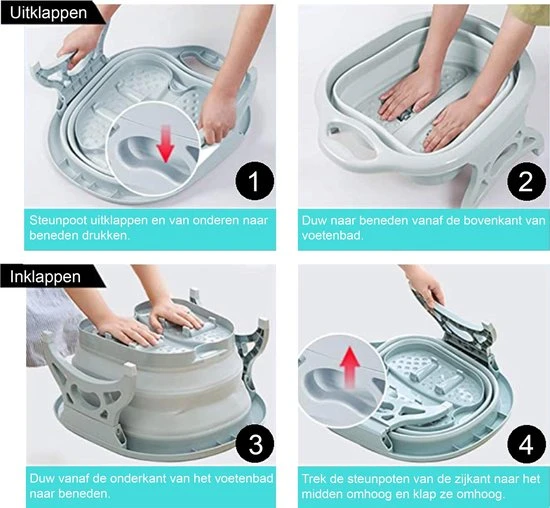 Uitklappen

1

Steunpoot uitklappen en van onderen naar beneden drukken.

2

Duw naar beneden vanaf de bovenkant van voetenbad.

Inklappen

3

Duw vanaf de onderkant van het voetenbad naar beneden.

4

Trek de steunpoten van de zijkant naar het midden omhoog en klap ze omhoog.