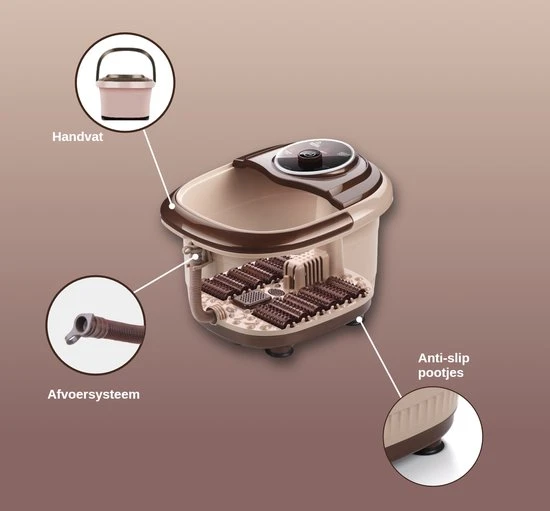 Handvat

Afvoersysteem

Anti-slip pootjes