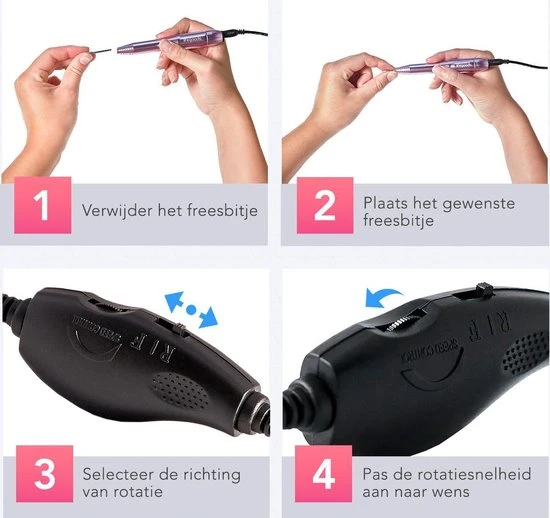 1
Verwijder het freesbitje

2
Plaats het gewenste freesbitje

SPEED CONTROL
R / F

3
Selecteer de richting van rotatie

SPEED CONTROL
R / F

4
Pas de rotatiesnelheid aan naar wens