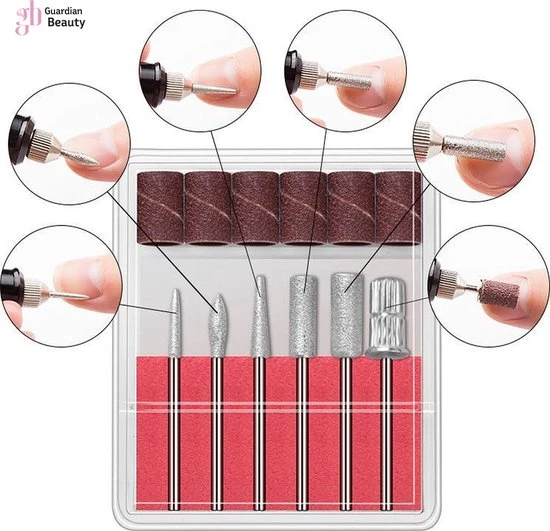 gb Guardian Beauty