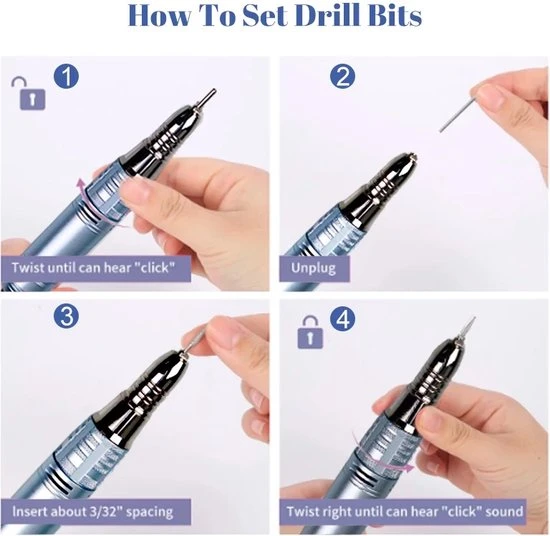 How To Set Drill Bits

1

Twist until can hear "click"

2

Unplug

3

Insert about 3/32" spacing

4

Twist right until can hear "click" sound