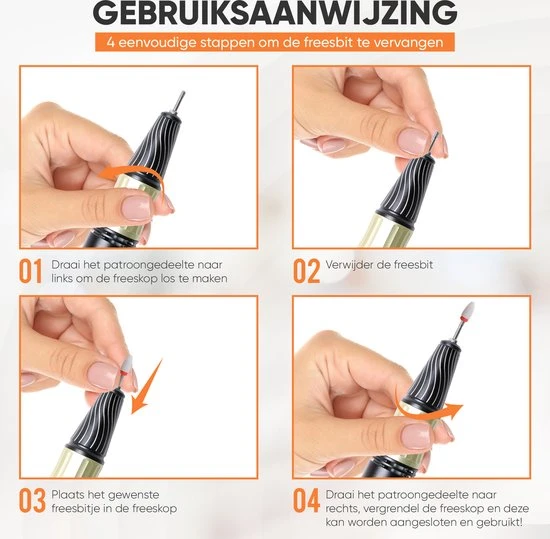 GEBRUIKSAANWIJZING

4 eenvoudige stappen om de freesbit te vervangen

01 Draai het patroongedeelte naar links om de freeskop los te maken

02 Verwijder de freesbit

03 Plaats het gewenste freesbitje in de freeskop

04 Draai het patroongedeelte naar rechts, vergrendel de freeskop en deze kan worden aangesloten en gebruikt!