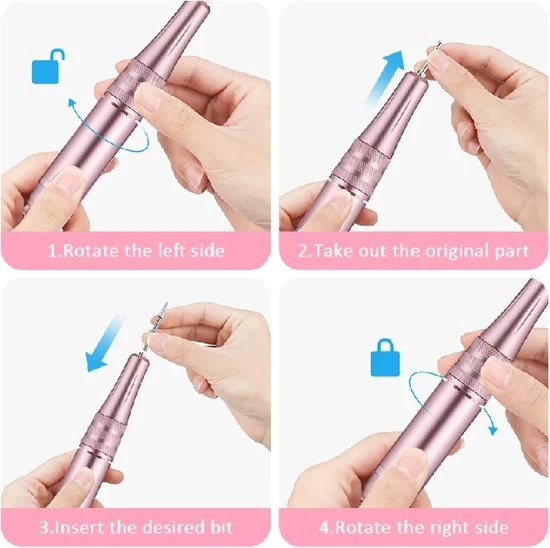 1.Rotate the left side

2.Take out the original part

3.Insert the desired bit

4.Rotate the right side