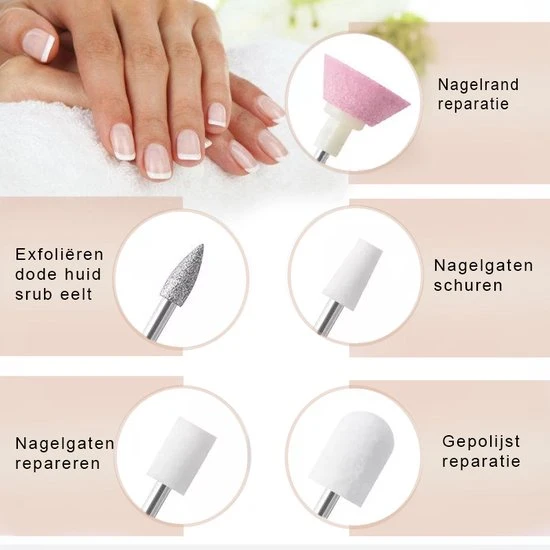 Nagelrand reparatie

Exfoliëren dode huid srub eelt

Nagelgaten schuren

Nagelgaten repareren

Gepolijst reparatie