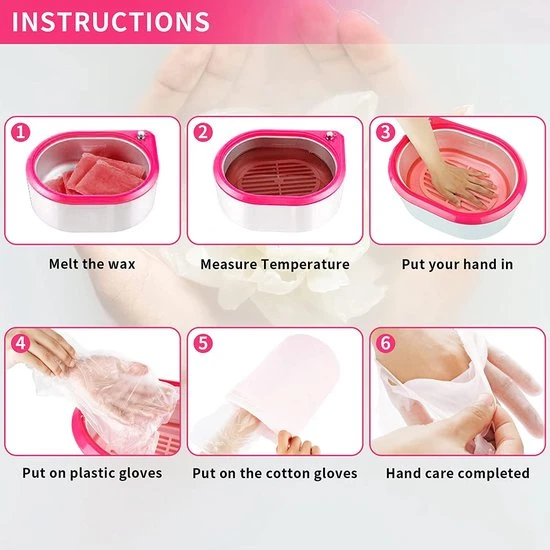 INSTRUCTIONS

1

Melt the wax

2

Measure Temperature

3

Put your hand in

4

Put on plastic gloves

5

Put on the cotton gloves

6

Hand care completed