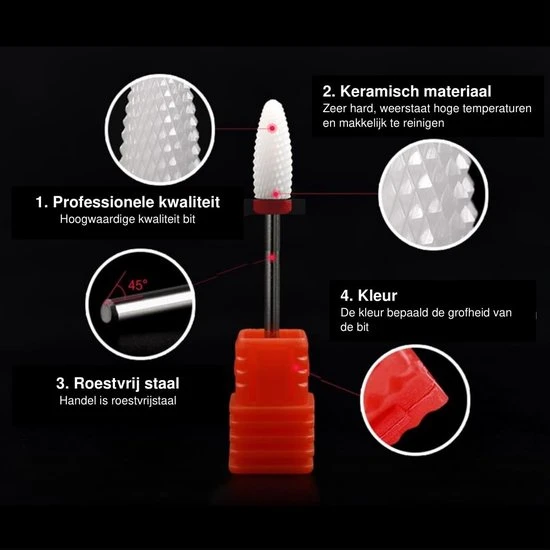 2. Keramisch materiaal
Zeer hard, weerstaat hoge temperaturen en makkelijk te reinigen

1. Professionele kwaliteit
Hoogwaardige kwaliteit bit

45°

4. Kleur
De kleur bepaald de grofheid van de bit

3. Roestvrij staal
Handel is roestvrijstaal