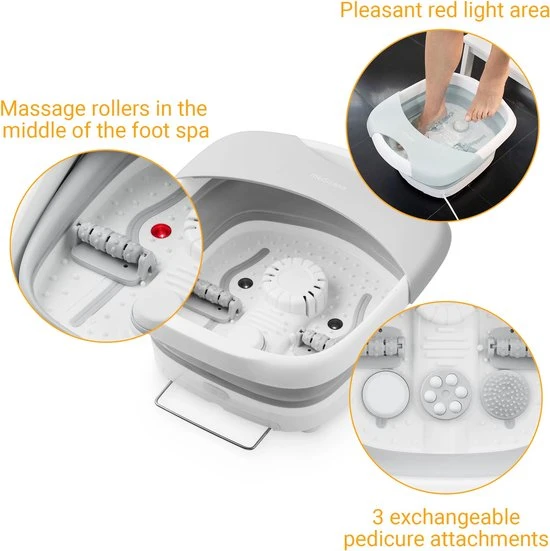 Pleasant red light area

Massage rollers in the middle of the foot spa

medisana

3 exchangeable pedicure attachments