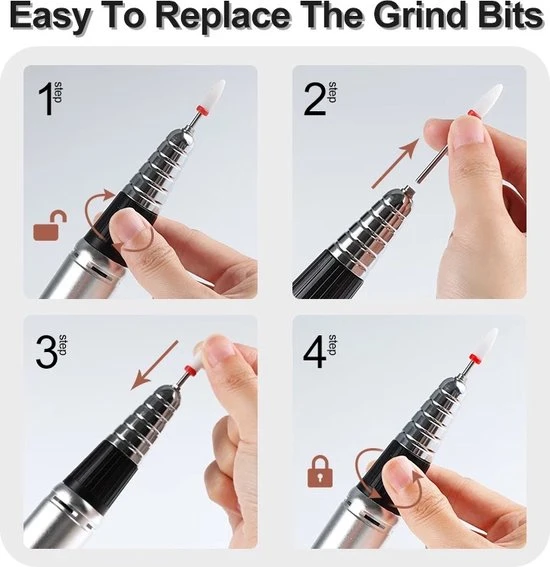 Easy To Replace The Grind Bits

1 step

2 step

3 step

4 step