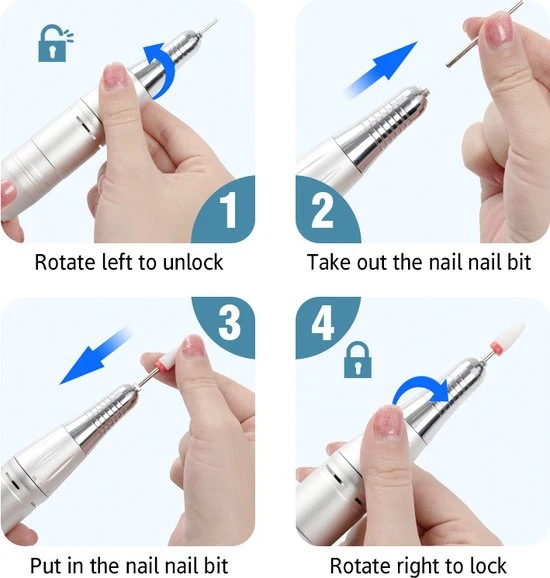 1

Rotate left to unlock

2

Take out the nail nail bit

3

Put in the nail nail bit

4

Rotate right to lock