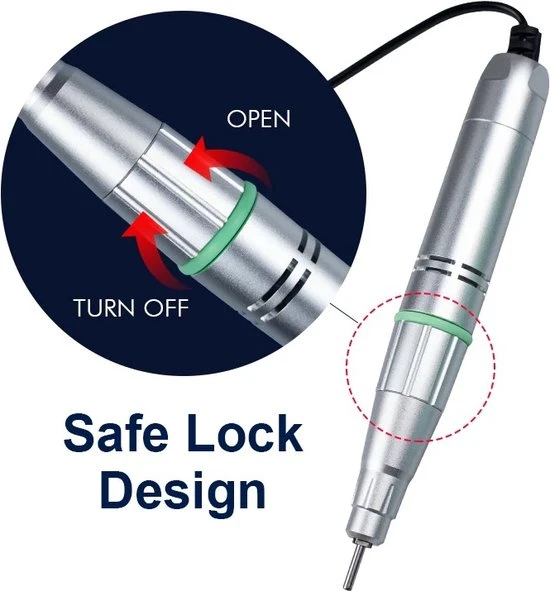 OPEN

TURN OFF

Safe Lock Design